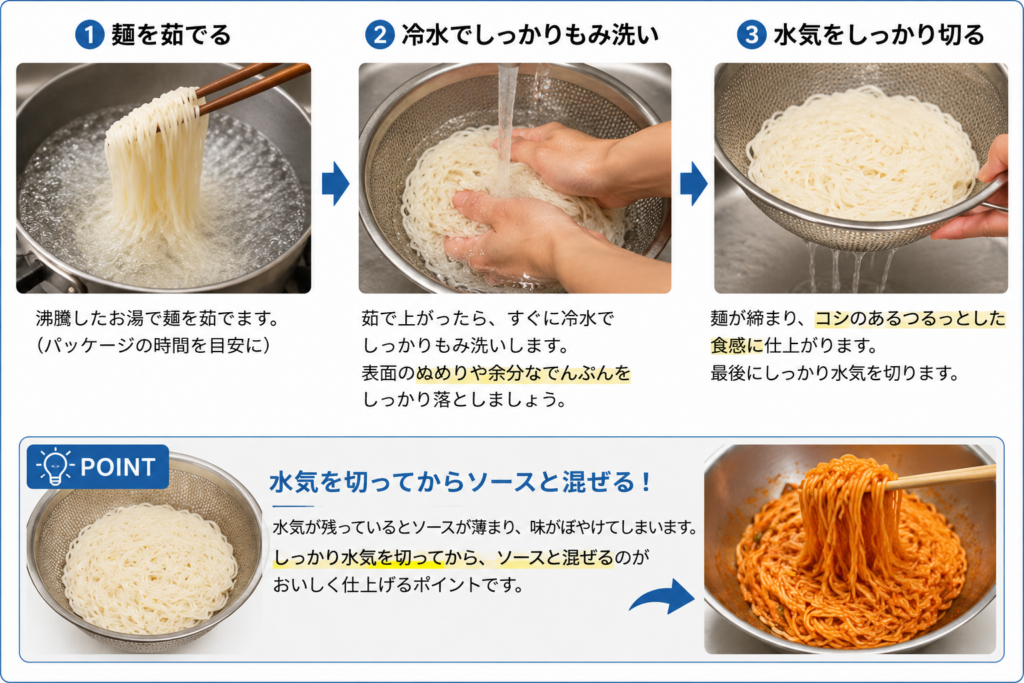 1 麺を茹でる

沸騰したお湯で麺を茹でます。
（パッケージの時間を目安に）

2 冷水でしっかりもみ洗い

茹で上がったら、すぐに冷水でしっかりもみ洗いします。
表面のぬめりや余分なでんぷんをしっかり落としましょう。

3 水気をしっかり切る

麺が締まり、コシのあるつるっとした食感に仕上がります。
最後にしっかり水気を切ります。

POINT

水気を切ってからソースと混ぜる！

水気が残っているとソースが薄まり、味がぼやけてしまいます。
しっかり水気を切ってから、ソースと混ぜるのがおいしく仕上げるポイントです。